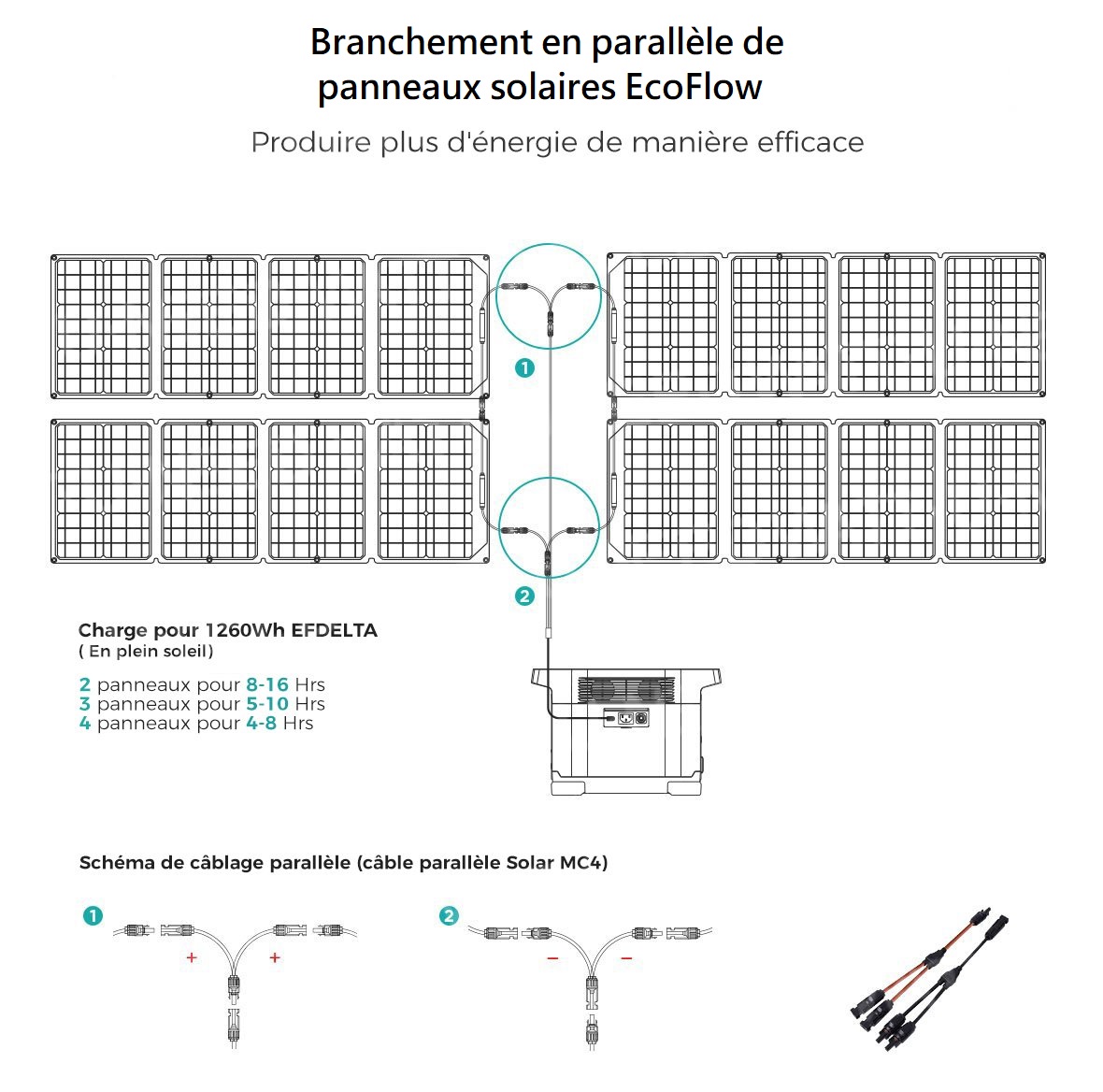 Branchement en parallèle de panneaux solaires EcoFlow

Produire plus d'énergie de manière efficace

1

2

Charge pour 1260Wh EFDELTA
( En plein soleil)

2 panneaux pour 8-16 Hrs
3 panneaux pour 5-10 Hrs
4 panneaux pour 4-8 Hrs

Schéma de câblage parallèle (câble parallèle Solar MC4)

1
+ +

2
− −